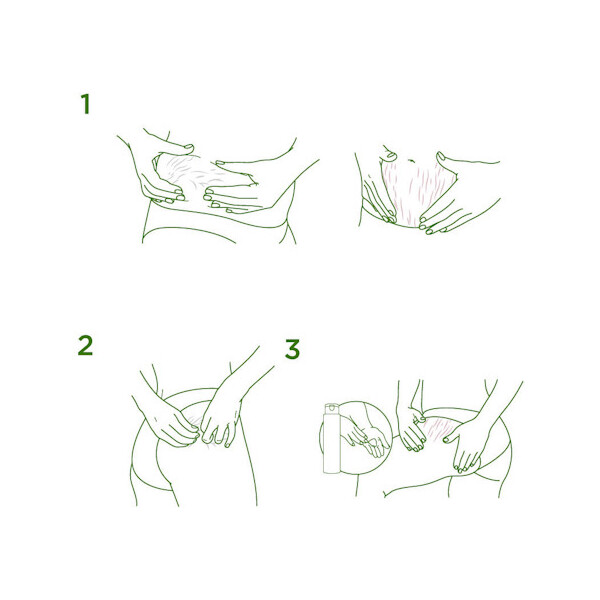 1

2

3